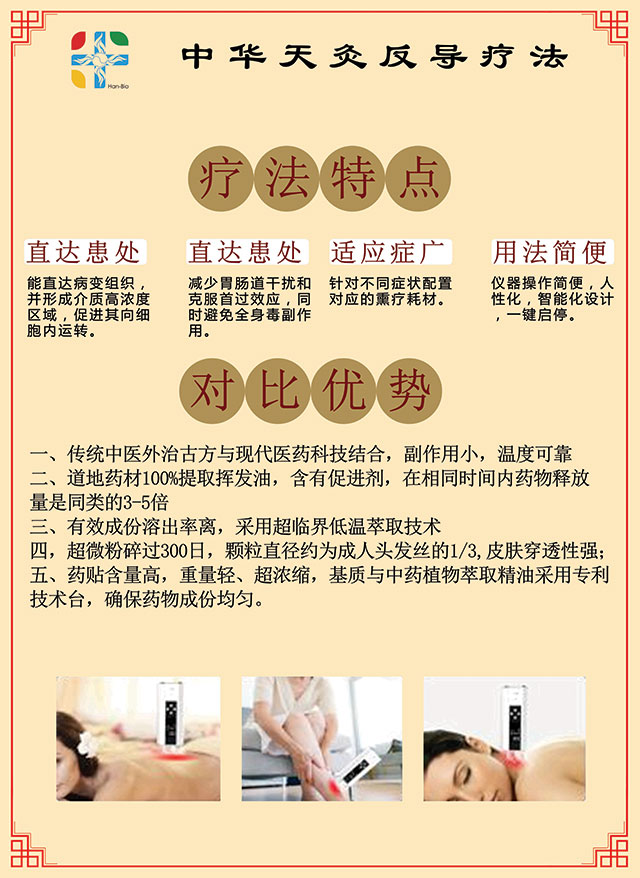 Han-Bio

中华天灸反导疗法

疗法特点

直达患处

能直达病变组织，并形成介质高浓度区域，促进其向细胞内运转。

直达患处

减少胃肠道干扰和克服首过效应，同时避免全身毒副作用。

适应症广

针对不同症状配置对应的熏疗耗材。

用法简便

仪器操作简便，人性化，智能化设计，一键启停。

对比优势

一、传统中医外治古方与现代医药科技结合，副作用小，温度可靠
二、道地药材100%提取挥发油，含有促进剂，在相同时间内药物释放量是同类的3-5倍
三、有效成份溶出率离，采用超临界低温萃取技术
四，超微粉碎过300日，颗粒直径约为成人头发丝的1/3,皮肤穿透性强;
五、药贴含量高，重量轻、超浓缩，基质与中药植物萃取精油采用专利技术台，确保药物成份均匀。